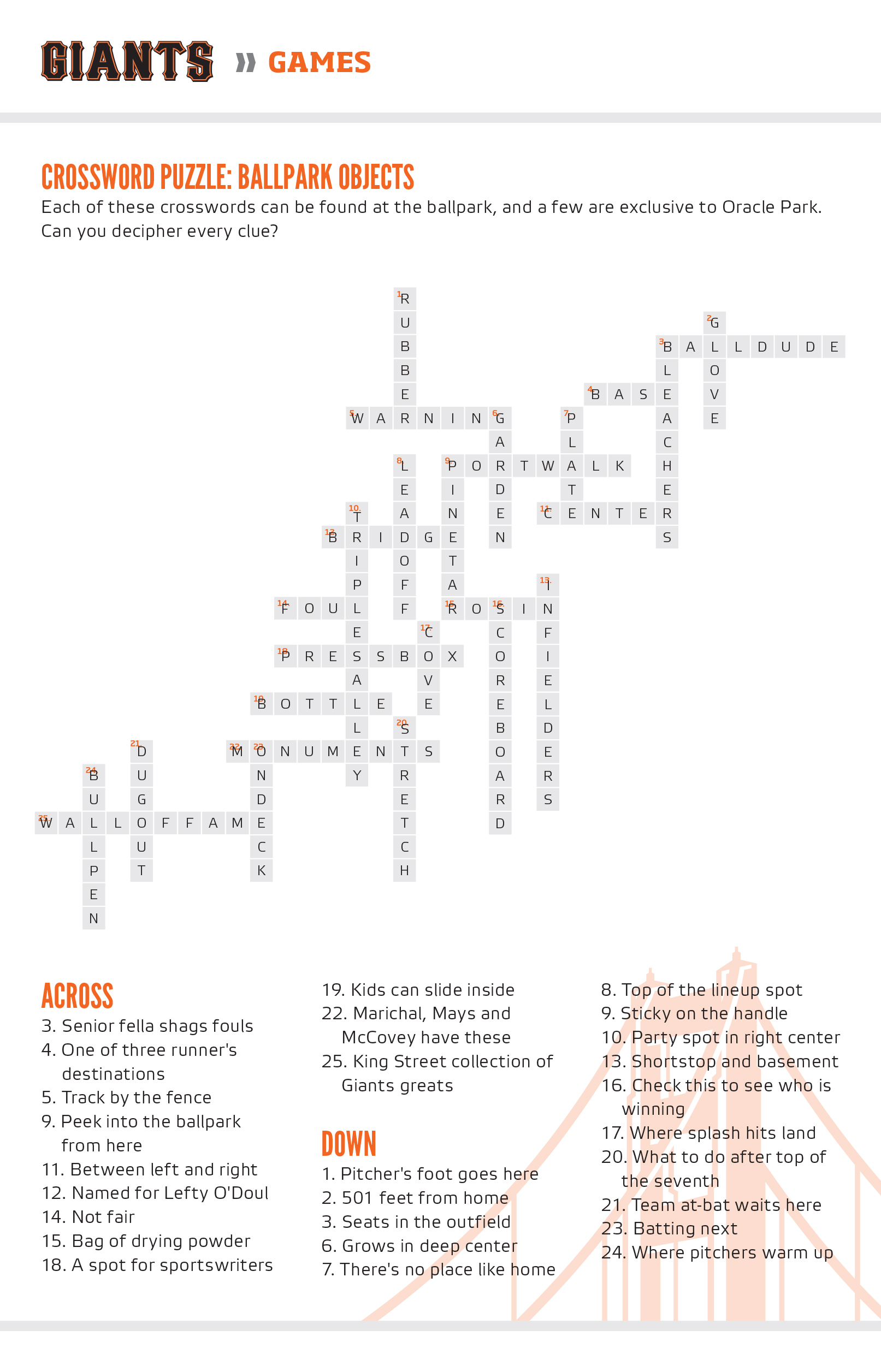 GIANTS » GAMES

CROSSWORD PUZZLE: BALLPARK OBJECTS

Each of these crosswords can be found at the ballpark, and a few are exclusive to Oracle Park. Can you decipher every clue?

1 RUBBER
2 GLOVE
3 BALLDUDE
3 BLEACHERS
4 BASE
5 WARNING
6 GARDEN
7 PLATE
8 LEADOFF
9 PORTWALK
9 PINETAR
10 TRIPLESALLEY
11 CENTER
12 BRIDGE
13 INFIELDERS
14 FOUL
15 ROSIN
16 SCOREBOARD
17 COVE
18 PRESSBOX
19 BOTTLE
20 STRETCH
21 DUGOUT
22 MONUMENTS
23 ONDECK
24 BULLPEN
25 WALLOFFAME

ACROSS
3. Senior fella shags fouls
4. One of three runner's destinations
5. Track by the fence
9. Peek into the ballpark from here
11. Between left and right
12. Named for Lefty O'Doul
14. Not fair
15. Bag of drying powder
18. A spot for sportswriters
19. Kids can slide inside
22. Marichal, Mays and McCovey have these
25. King Street collection of Giants greats

DOWN
1. Pitcher's foot goes here
2. 501 feet from home
3. Seats in the outfield
6. Grows in deep center
7. There's no place like home
8. Top of the lineup spot
9. Sticky on the handle
10. Party spot in right center
13. Shortstop and basement
16. Check this to see who is winning
17. Where splash hits land
20. What to do after top of the seventh
21. Team at-bat waits here
23. Batting next
24. Where pitchers warm up