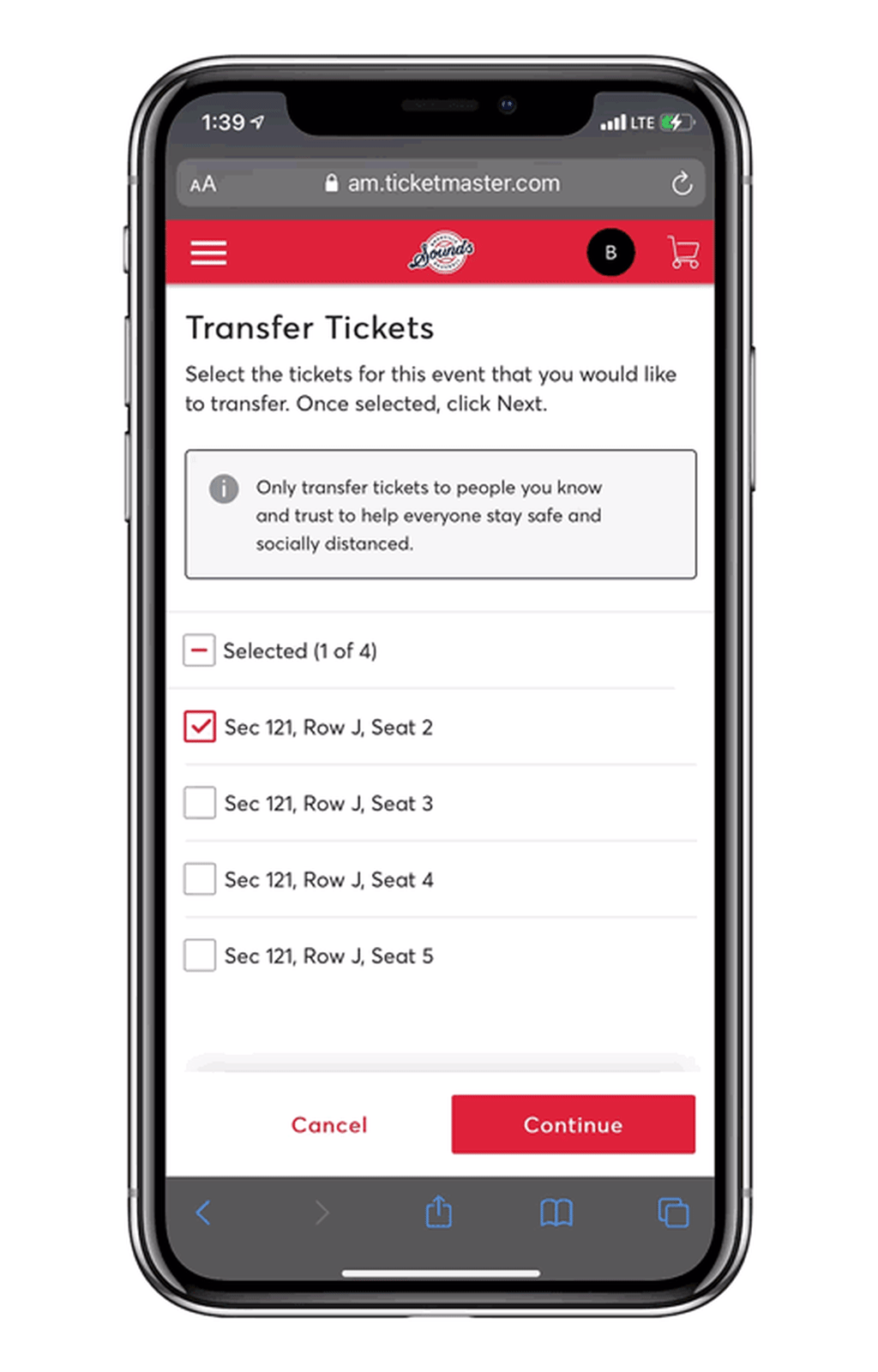 1:39
LTE
AA am.ticketmaster.com
Sounds
B

Transfer Tickets

Select the tickets for this event that you would like to transfer. Once selected, click Next.

Only transfer tickets to people you know and trust to help everyone stay safe and socially distanced.

Selected (1 of 4)

Sec 121, Row J, Seat 2

Sec 121, Row J, Seat 3

Sec 121, Row J, Seat 4

Sec 121, Row J, Seat 5

Cancel
Continue