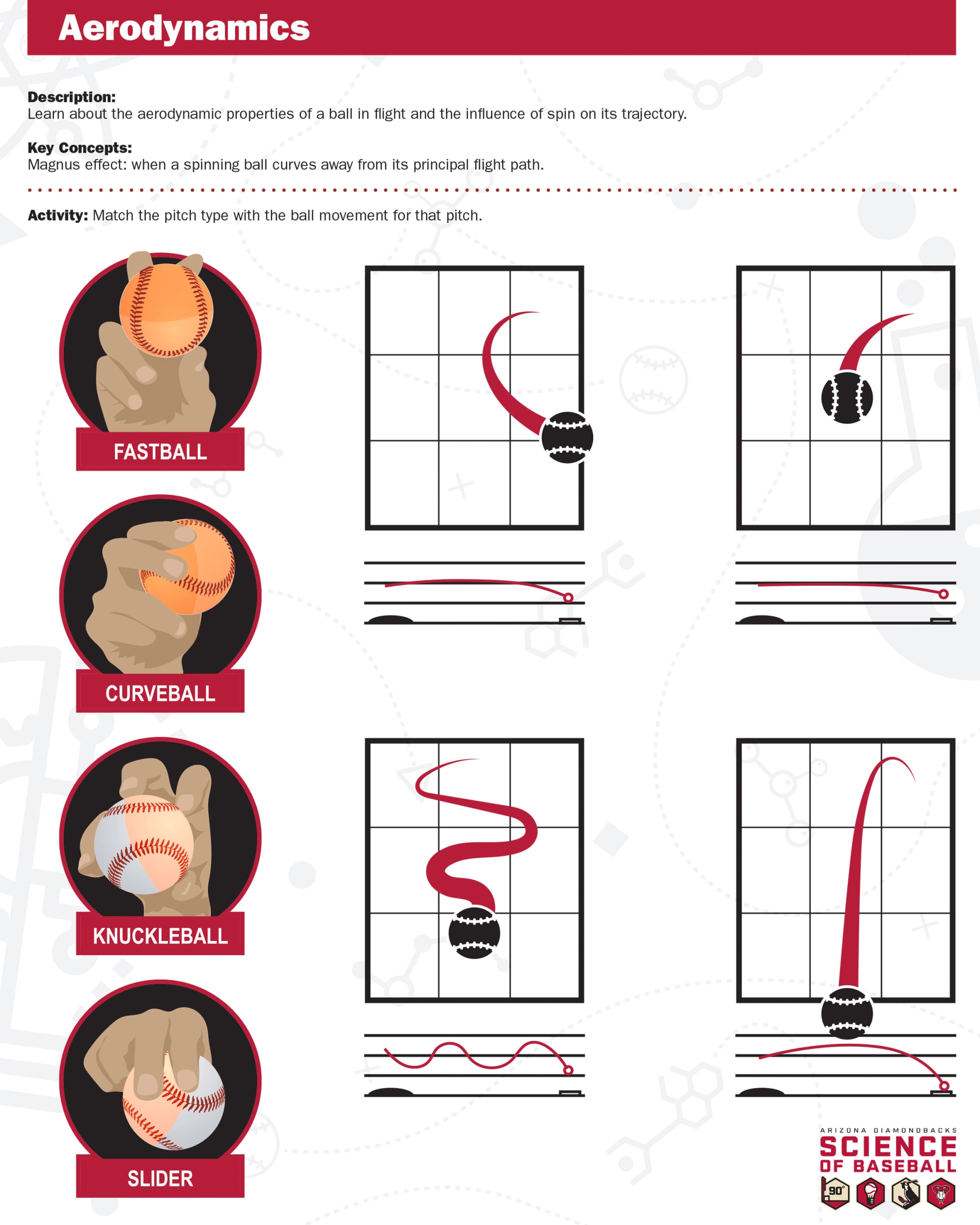 Aerodynamics

Description:
Learn about the aerodynamic properties of a ball in flight and the influence of spin on its trajectory.

Key Concepts:
Magnus effect: when a spinning ball curves away from its principal flight path.

Activity: Match the pitch type with the ball movement for that pitch.

FASTBALL

CURVEBALL

KNUCKLEBALL

SLIDER

ARIZONA DIAMONDBACKS
SCIENCE
OF BASEBALL
90°